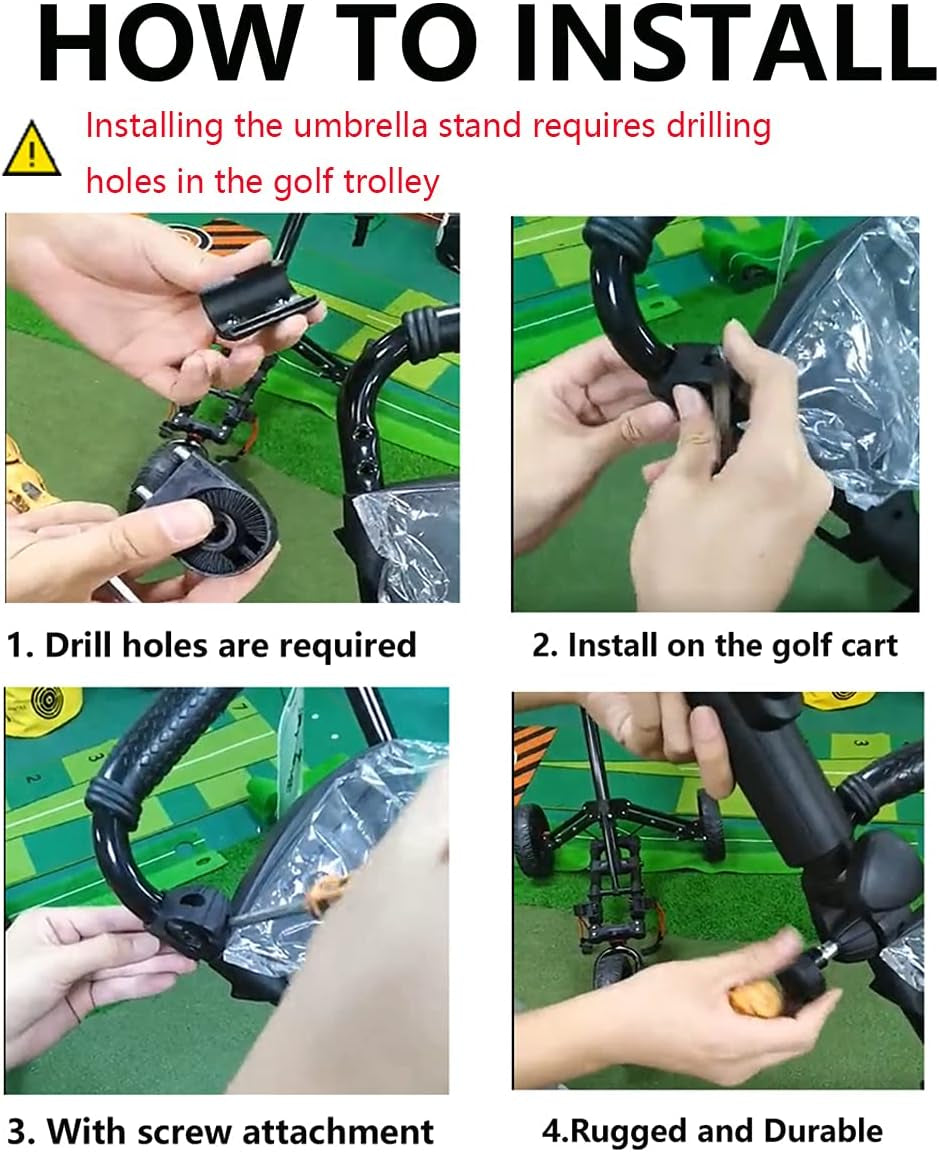 HOW TO INSTALL

Installing the umbrella stand requires drilling holes in the golf trolley

1. Drill holes are required

2. Install on the golf cart

3. With screw attachment

4.Rugged and Durable